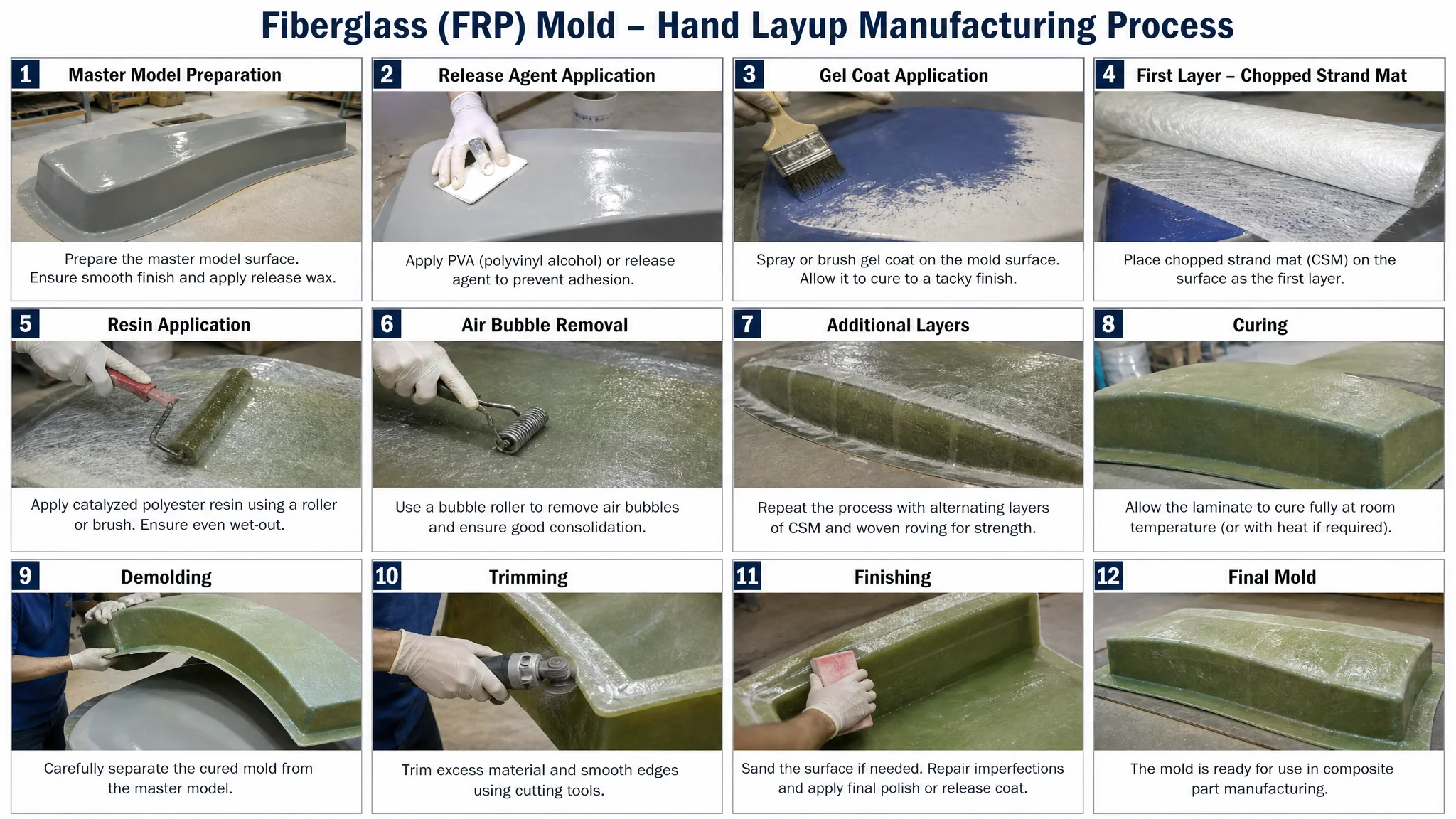 Fiberglass (FRP) Mold – Hand Layup Manufacturing Process

1 Master Model Preparation

Prepare the master model surface. Ensure smooth finish and apply release wax.

2 Release Agent Application

Apply PVA (polyvinyl alcohol) or release agent to prevent adhesion.

3 Gel Coat Application

Spray or brush gel coat on the mold surface. Allow it to cure to a tacky finish.

4 First Layer – Chopped Strand Mat

Place chopped strand mat (CSM) on the surface as the first layer.

5 Resin Application

Apply catalyzed polyester resin using a roller or brush. Ensure even wet-out.

6 Air Bubble Removal

Use a bubble roller to remove air bubbles and ensure good consolidation.

7 Additional Layers

Repeat the process with alternating layers of CSM and woven roving for strength.

8 Curing

Allow the laminate to cure fully at room temperature (or with heat if required).

9 Demolding

Carefully separate the cured mold from the master model.

10 Trimming

Trim excess material and smooth edges using cutting tools.

11 Finishing

Sand the surface if needed. Repair imperfections and apply final polish or release coat.

12 Final Mold

The mold is ready for use in composite part manufacturing.