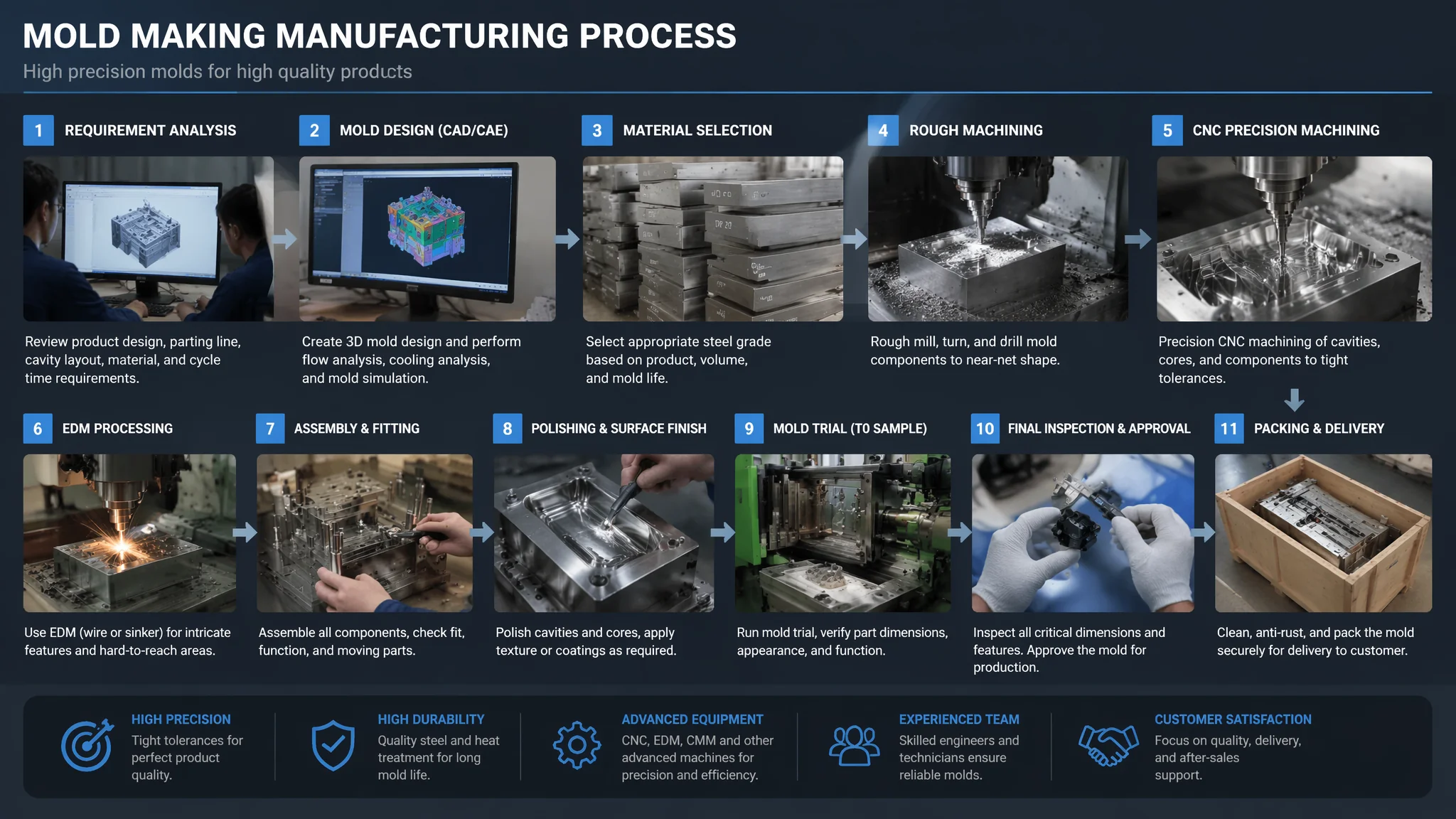 MOLD MAKING MANUFACTURING PROCESS
High precision molds for high quality products

1 REQUIREMENT ANALYSIS
Review product design, parting line, cavity layout, material, and cycle time requirements.

2 MOLD DESIGN (CAD/CAE)
Create 3D mold design and perform flow analysis, cooling analysis, and mold simulation.

3 MATERIAL SELECTION
Select appropriate steel grade based on product, volume, and mold life.

4 ROUGH MACHINING
Rough mill, turn, and drill mold components to near-net shape.

5 CNC PRECISION MACHINING
Precision CNC machining of cavities, cores, and components to tight tolerances.

6 EDM PROCESSING
Use EDM (wire or sinker) for intricate features and hard-to-reach areas.

7 ASSEMBLY & FITTING
Assemble all components, check fit, function, and moving parts.

8 POLISHING & SURFACE FINISH
Polish cavities and cores, apply texture or coatings as required.

9 MOLD TRIAL (T0 SAMPLE)
Run mold trial, verify part dimensions, appearance, and function.

10 FINAL INSPECTION & APPROVAL
Inspect all critical dimensions and features. Approve the mold for production.

11 PACKING & DELIVERY
Clean, anti-rust, and pack the mold securely for delivery to customer.

HIGH PRECISION
Tight tolerances for perfect product quality.

HIGH DURABILITY
Quality steel and heat treatment for long mold life.

ADVANCED EQUIPMENT
CNC, EDM, CMM and other advanced machines for precision and efficiency.

EXPERIENCED TEAM
Skilled engineers and technicians ensure reliable molds.

CUSTOMER SATISFACTION
Focus on quality, delivery, and after-sales support.