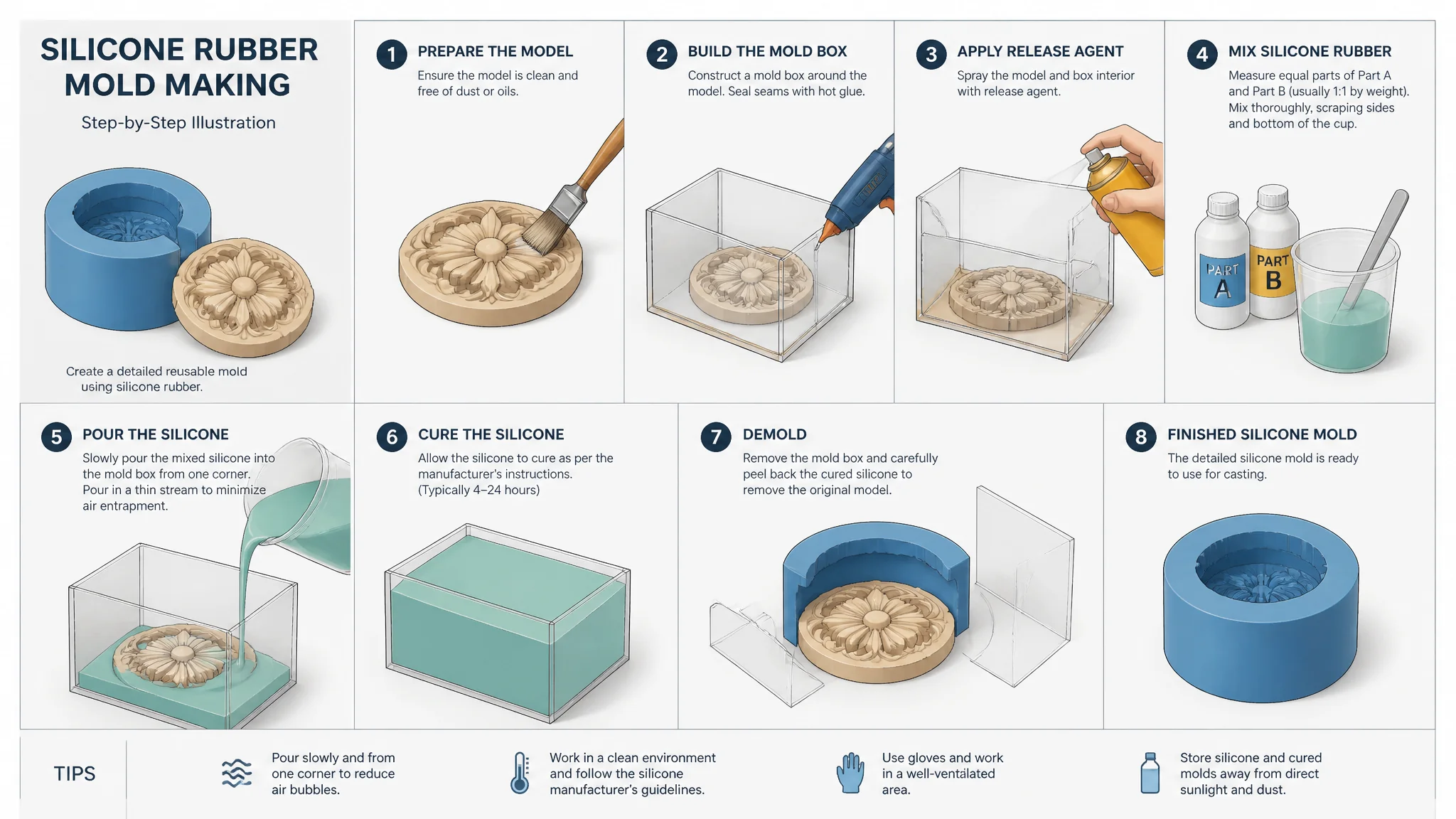 SILICONE RUBBER MOLD MAKING

Step-by-Step Illustration

Create a detailed reusable mold using silicone rubber.

1 PREPARE THE MODEL
Ensure the model is clean and free of dust or oils.

2 BUILD THE MOLD BOX
Construct a mold box around the model. Seal seams with hot glue.

3 APPLY RELEASE AGENT
Spray the model and box interior with release agent.

4 MIX SILICONE RUBBER
Measure equal parts of Part A and Part B (usually 1:1 by weight). Mix thoroughly, scraping sides and bottom of the cup.

PART A
PART B

5 POUR THE SILICONE
Slowly pour the mixed silicone into the mold box from one corner. Pour in a thin stream to minimize air entrapment.

6 CURE THE SILICONE
Allow the silicone to cure as per the manufacturer's instructions. (Typically 4–24 hours)

7 DEMOLD
Remove the mold box and carefully peel back the cured silicone to remove the original model.

8 FINISHED SILICONE MOLD
The detailed silicone mold is ready to use for casting.

TIPS

Pour slowly and from one corner to reduce air bubbles.

Work in a clean environment and follow the silicone manufacturer's guidelines.

Use gloves and work in a well-ventilated area.

Store silicone and cured molds away from direct sunlight and dust.